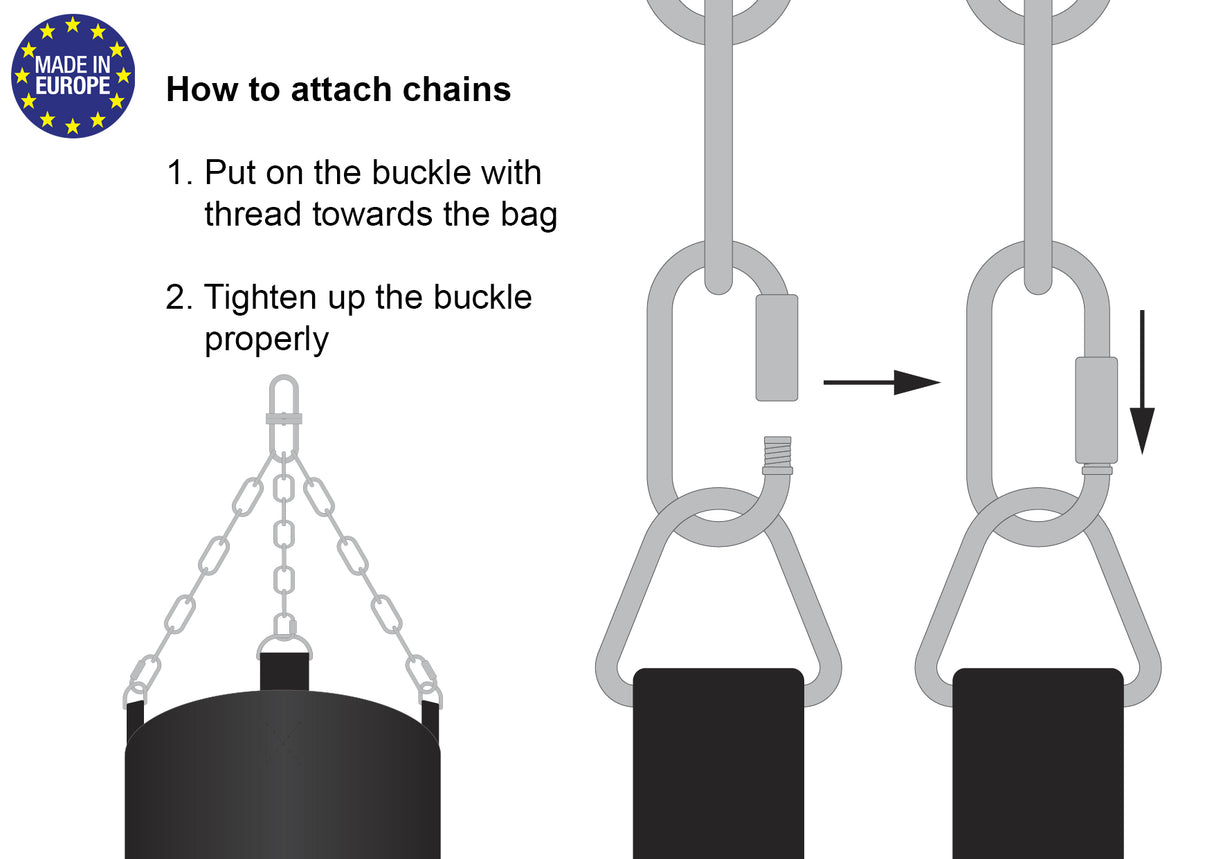 MADE IN EUROPE

How to attach chains

1. Put on the buckle with thread towards the bag

2. Tighten up the buckle properly